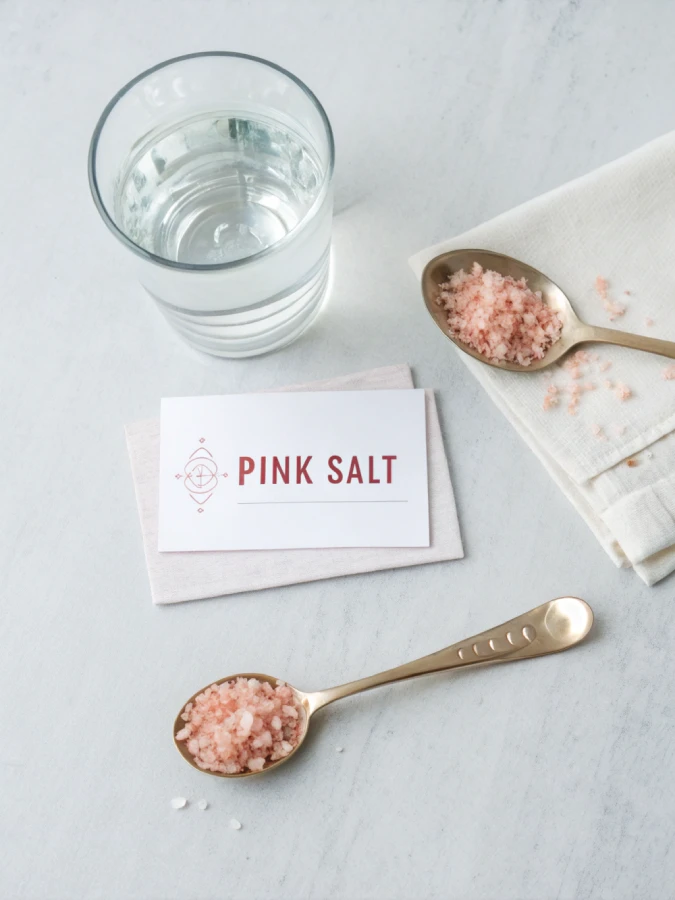 PINK SALT